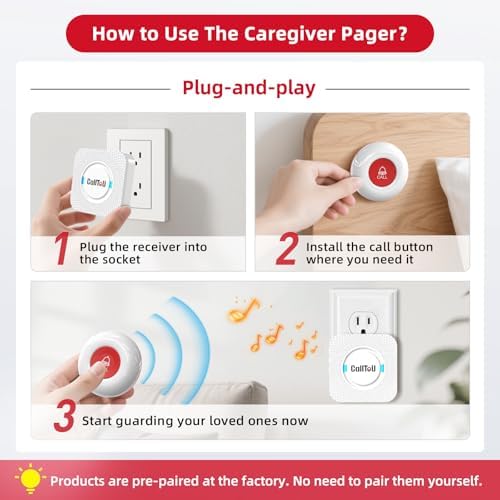 How to Use The Caregiver Pager?

Plug-and-play

CallToU

1 Plug the receiver into the socket

CALL

2 Install the call button where you need it

CallToU

3 Start guarding your loved ones now

Products are pre-paired at the factory. No need to pair them yourself.