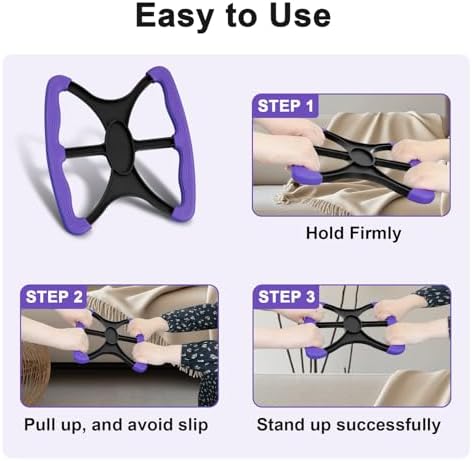 Easy to Use

STEP 1

Hold Firmly

STEP 2

Pull up, and avoid slip

STEP 3

Stand up successfully